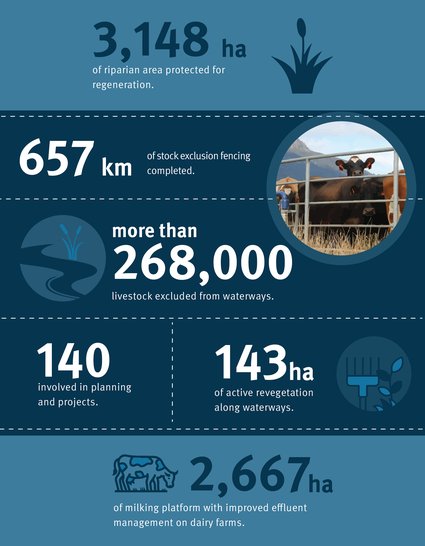 3,148 ha
of riparian area protected for regeneration.

657 km
of stock exclusion fencing completed.

more than
268,000
livestock excluded from waterways.

140
involved in planning and projects.

143ha
of active revegetation along waterways.

2,667ha
of milking platform with improved effluent management on dairy farms.